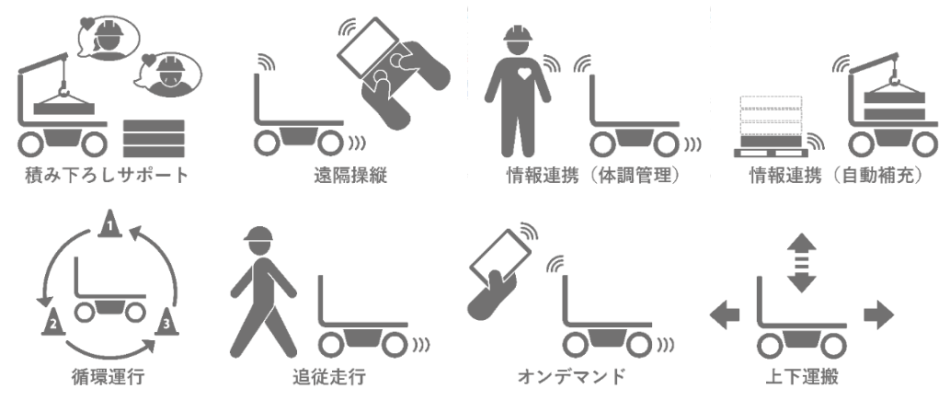 積み下ろしサポート

遠隔操縦

情報連携（体調管理）

情報連携（自動補充）

1

2

3

循環運行

追従走行

オンデマンド

上下運搬